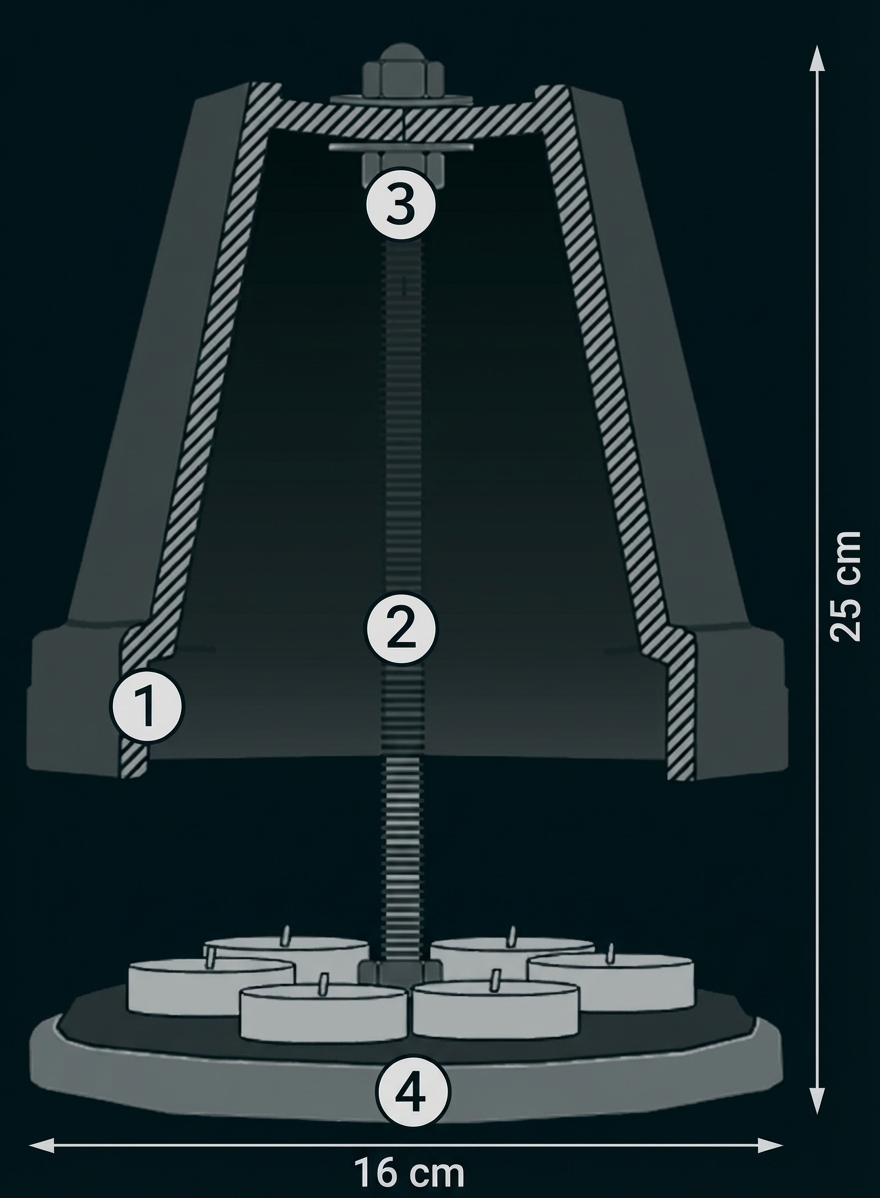 3

2

1

4

25 cm

16 cm